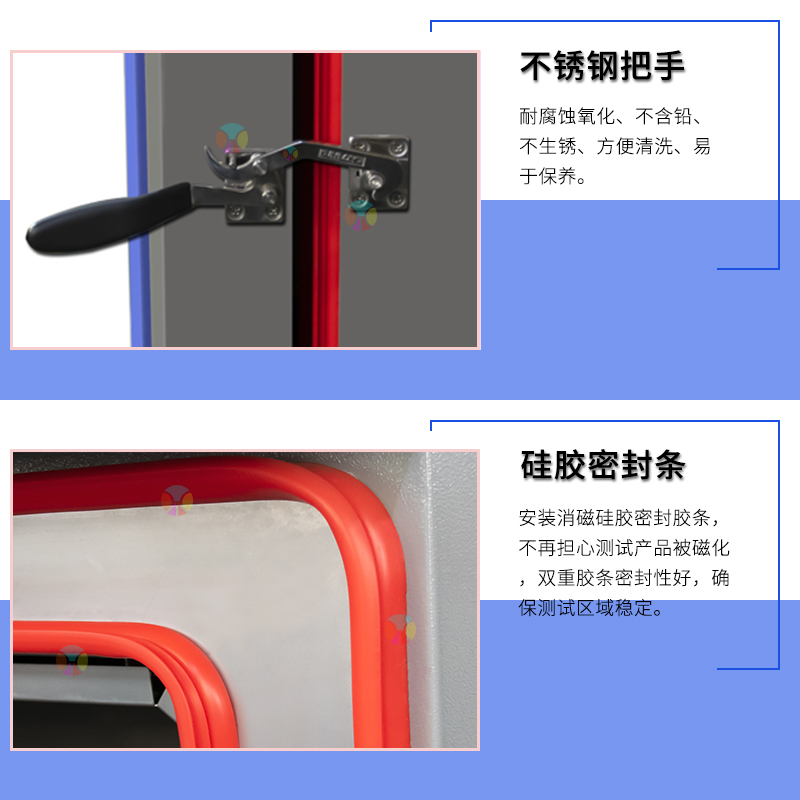 不锈钢把手

耐腐蚀氧化、不含铅、不生锈、方便清洗、易于保养。

硅胶密封条

安装消磁硅胶密封胶条，不再担心测试产品被磁化，双重胶条密封性好，确保测试区域稳定。